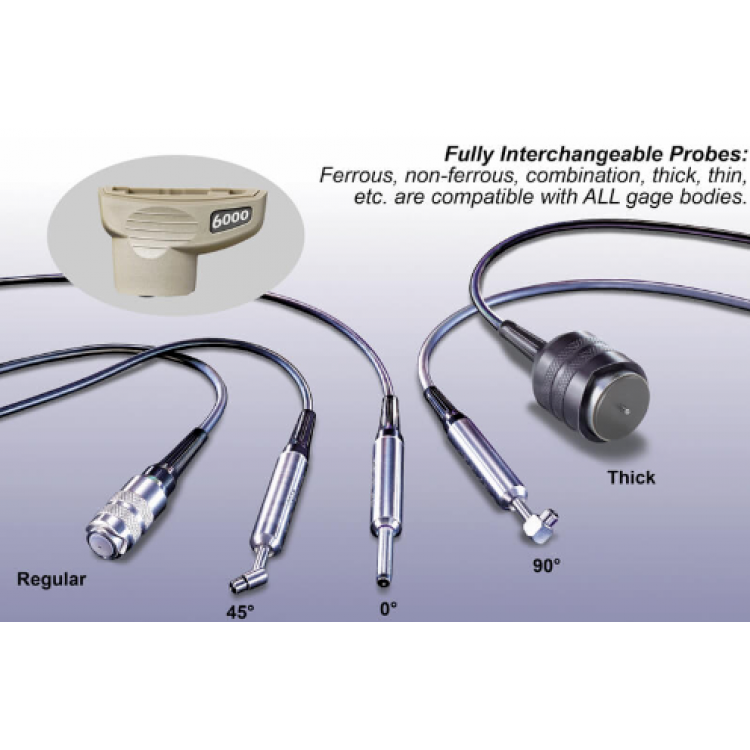 Fully Interchangeable Probes:
Ferrous, non-ferrous, combination, thick, thin, etc. are compatible with ALL gage bodies.

6000

Thick

Regular

45°

0°

90°